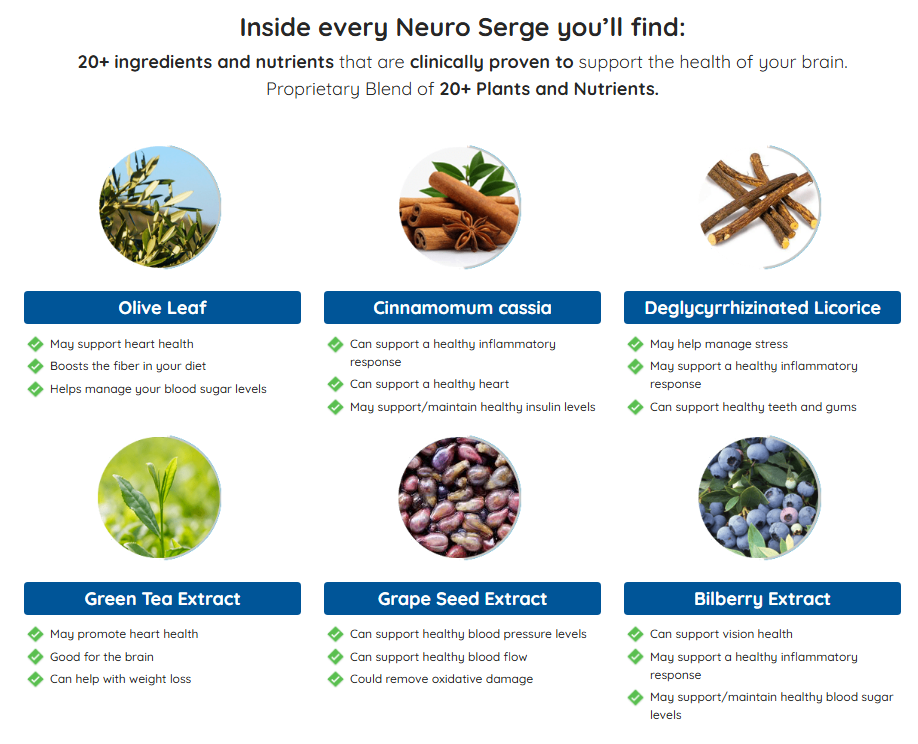 Inside every Neuro Serge you'll find:

20+ ingredients and nutrients that are clinically proven to support the health of your brain. Proprietary Blend of 20+ Plants and Nutrients.

Olive Leaf

May support heart health
Boosts the fiber in your diet
Helps manage your blood sugar levels

Cinnamomum cassia

Can support a healthy inflammatory response
Can support a healthy heart
May support/maintain healthy insulin levels

Deglycyrrhizinated Licorice

May help manage stress
May support a healthy inflammatory response
Can support healthy teeth and gums

Green Tea Extract

May promote heart health
Good for the brain
Can help with weight loss

Grape Seed Extract

Can support healthy blood pressure levels
Can support healthy blood flow
Could remove oxidative damage

Bilberry Extract

Can support vision health
May support a healthy inflammatory response
May support/maintain healthy blood sugar levels